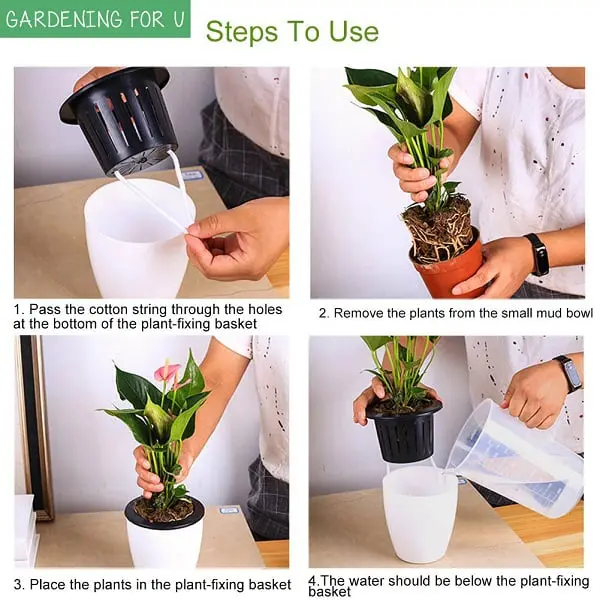 GARDENING FOR U

Steps To Use

1. Pass the cotton string through the holes at the bottom of the plant-fixing basket

2. Remove the plants from the small mud bowl

3. Place the plants in the plant-fixing basket

4.The water should be below the plant-fixing basket